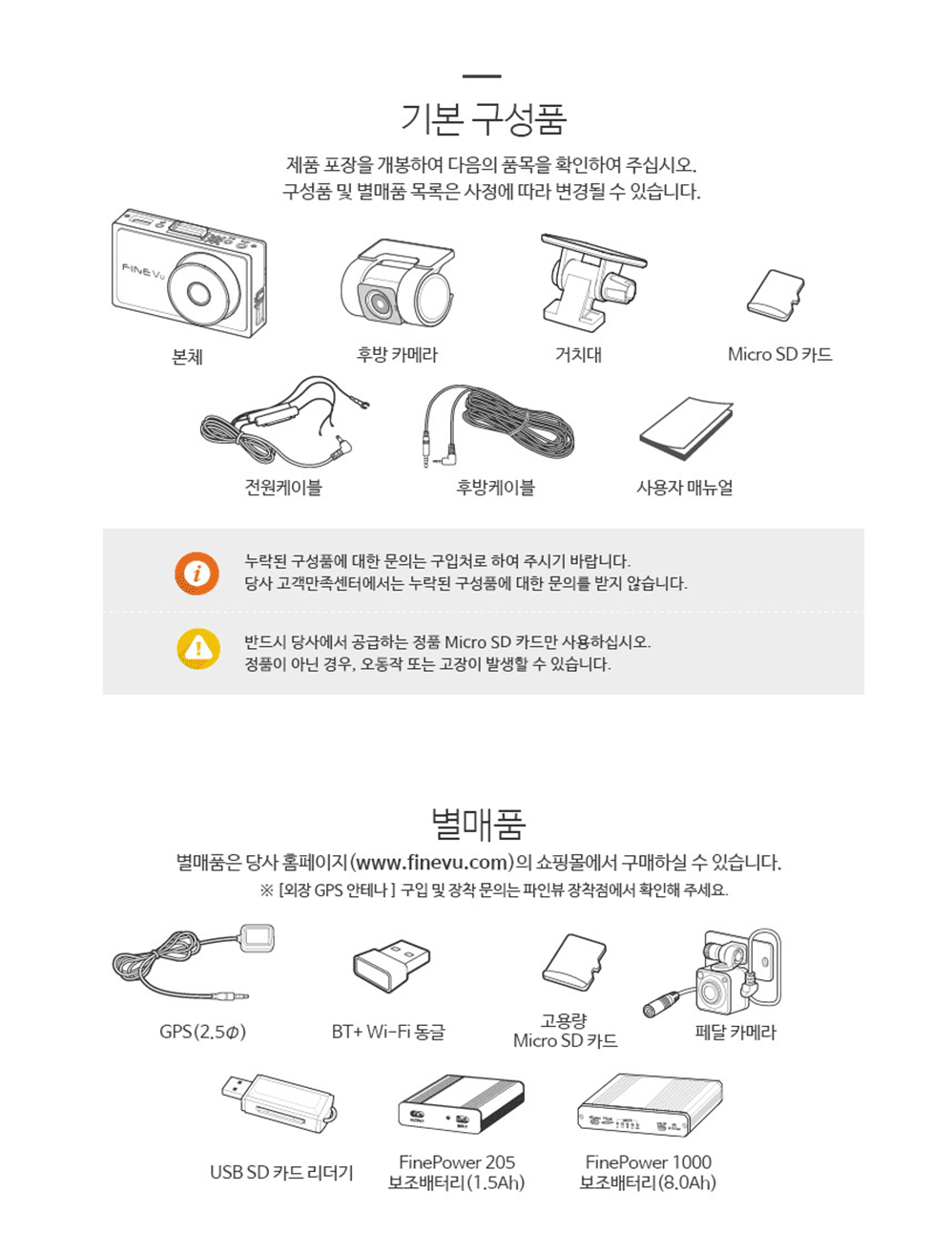 기본 구성품

제품 포장을 개봉하여 다음의 품목을 확인하여 주십시오.
구성품 및 별매품 목록은 사정에 따라 변경될 수 있습니다.

FINEVu

본체

후방 카메라

거치대

Micro SD 카드

전원케이블

후방케이블

사용자 매뉴얼

누락된 구성품에 대한 문의는 구입처로 하여 주시기 바랍니다.
당사 고객만족센터에서는 누락된 구성품에 대한 문의를 받지 않습니다.

반드시 당사에서 공급하는 정품 Micro SD 카드만 사용하십시오.
정품이 아닌 경우, 오동작 또는 고장이 발생할 수 있습니다.

별매품

별매품은 당사 홈페이지(www.finevu.com)의 쇼핑몰에서 구매하실 수 있습니다.
※ [외장 GPS 안테나] 구입 및 장착 문의는 파인뷰 장착점에서 확인해 주세요.

GPS(2.5Φ)

BT+ Wi-Fi 동글

고용량
Micro SD 카드

페달 카메라

USB SD 카드 리더기

FinePower 205
보조배터리(1.5Ah)

FinePower 1000
보조배터리(8.0Ah)